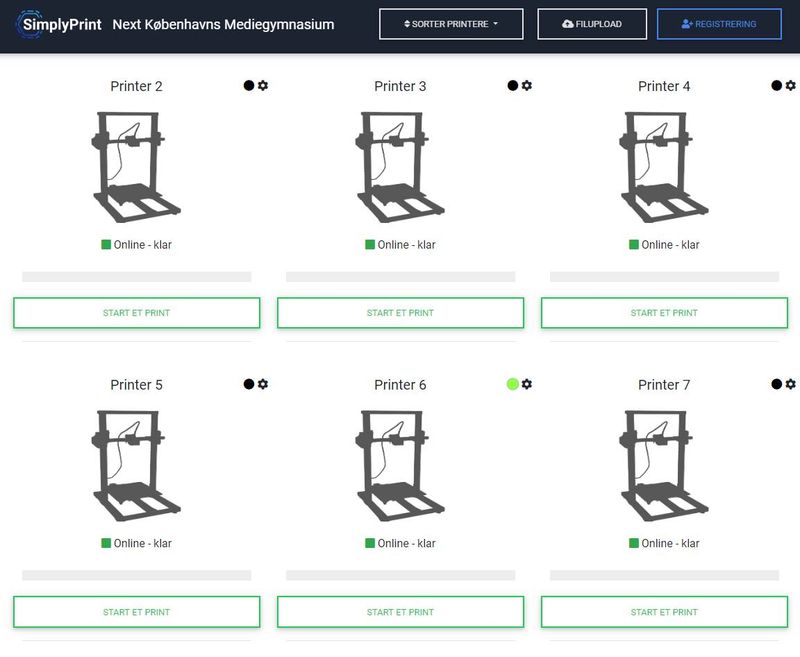 SimplyPrint Next Københavns Mediegymnasium

SORTER PRINTERE

FILUPLOAD

REGISTRERING

Printer 2

Online - klar

START ET PRINT

Printer 3

Online - klar

START ET PRINT

Printer 4

Online - klar

START ET PRINT

Printer 5

Online - klar

START ET PRINT

Printer 6

Online - klar

START ET PRINT

Printer 7

Online - klar

START ET PRINT